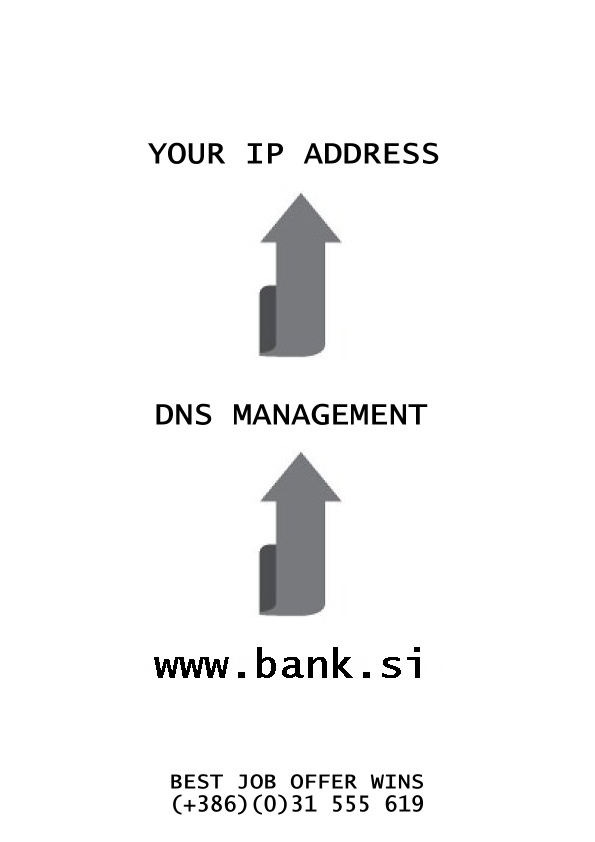 YOUR IP ADDRESS

DNS MANAGEMENT

www.bank.si

BEST JOB OFFER WINS
(+386)(0)31 555 619